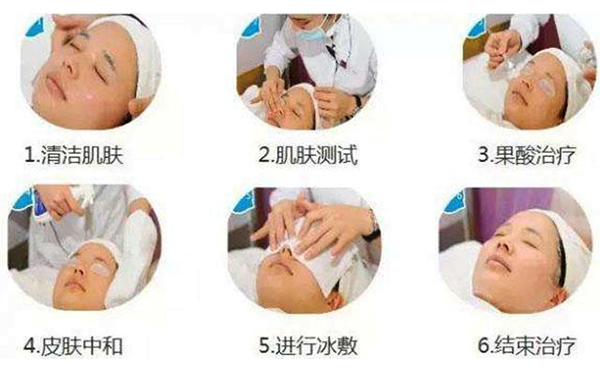 1.清洁肌肤

2.肌肤测试

3.果酸治疗

4.皮肤中和

5.进行冰敷

6.结束治疗