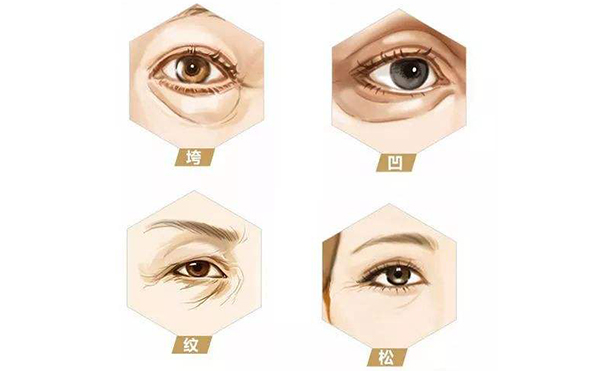 垮

凹

纹

松